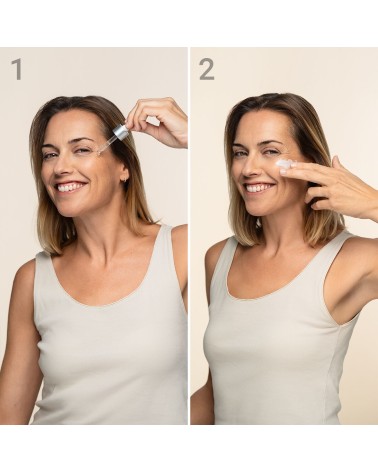 1

2